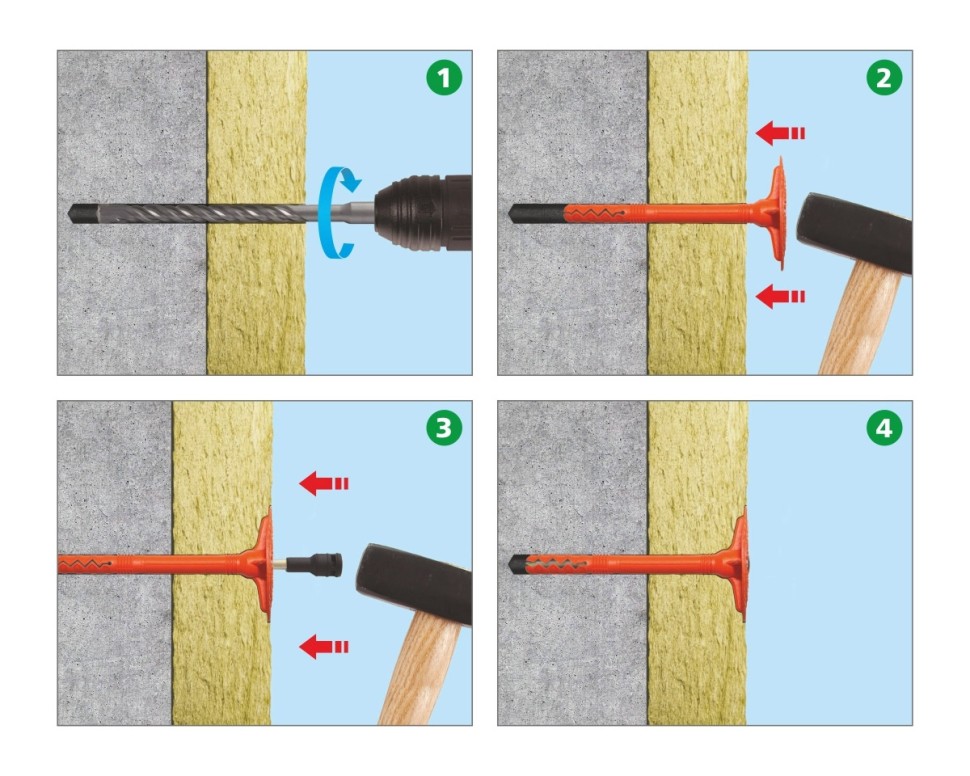 1

2

3

4